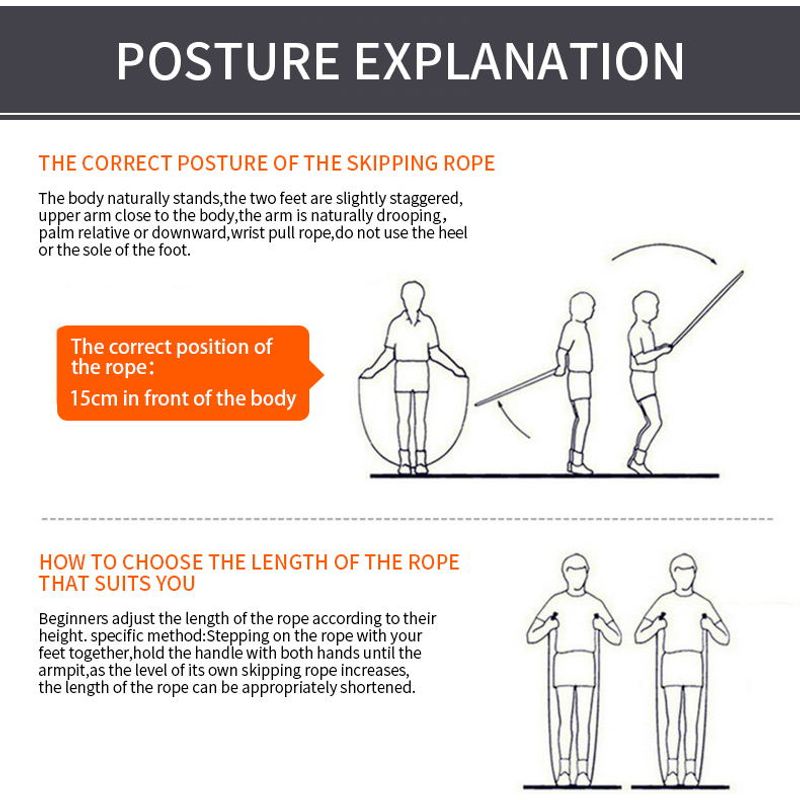 POSTURE EXPLANATION

THE CORRECT POSTURE OF THE SKIPPING ROPE

The body naturally stands,the two feet are slightly staggered, upper arm close to the body,the arm is naturally drooping, palm relative or downward,wrist pull rope,do not use the heel or the sole of the foot.

The correct position of the rope:
15cm in front of the body

HOW TO CHOOSE THE LENGTH OF THE ROPE THAT SUITS YOU

Beginners adjust the length of the rope according to their height. specific method:Stepping on the rope with your feet together,hold the handle with both hands until the armpit,as the level of its own skipping rope increases, the length of the rope can be appropriately shortened.