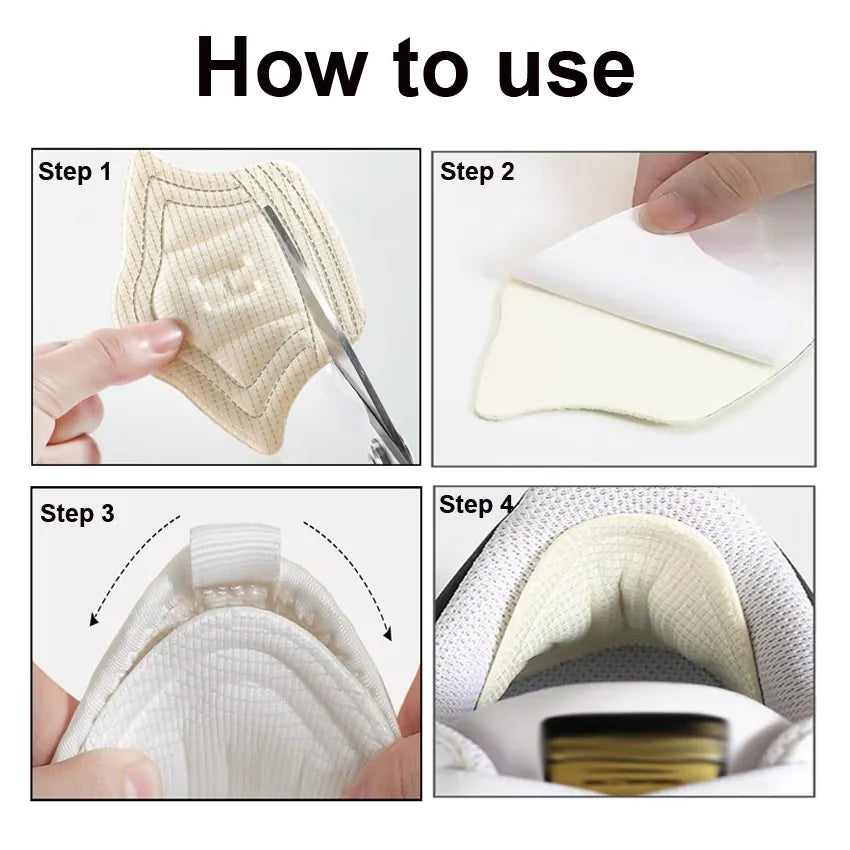 How to use

Step 1

Step 2

Step 3

Step 4