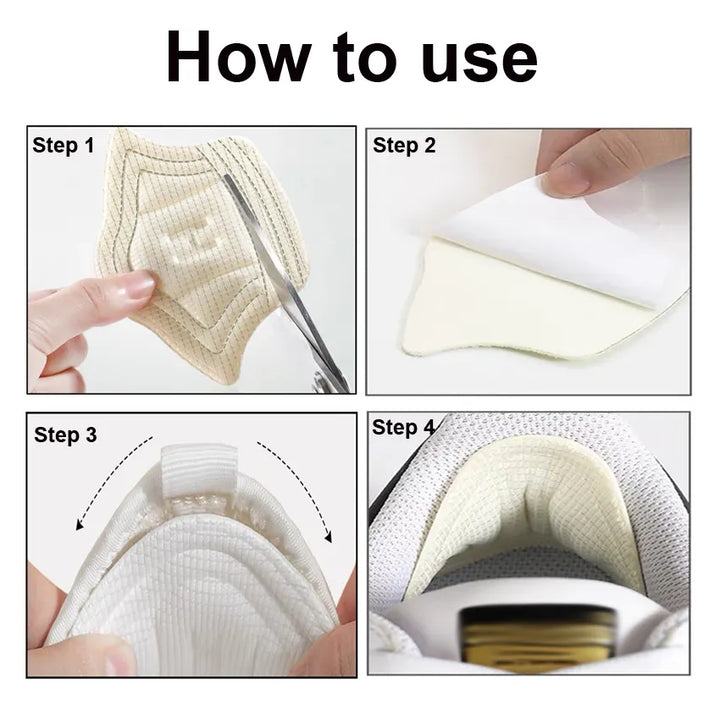 How to use

Step 1

Step 2

Step 3

Step 4